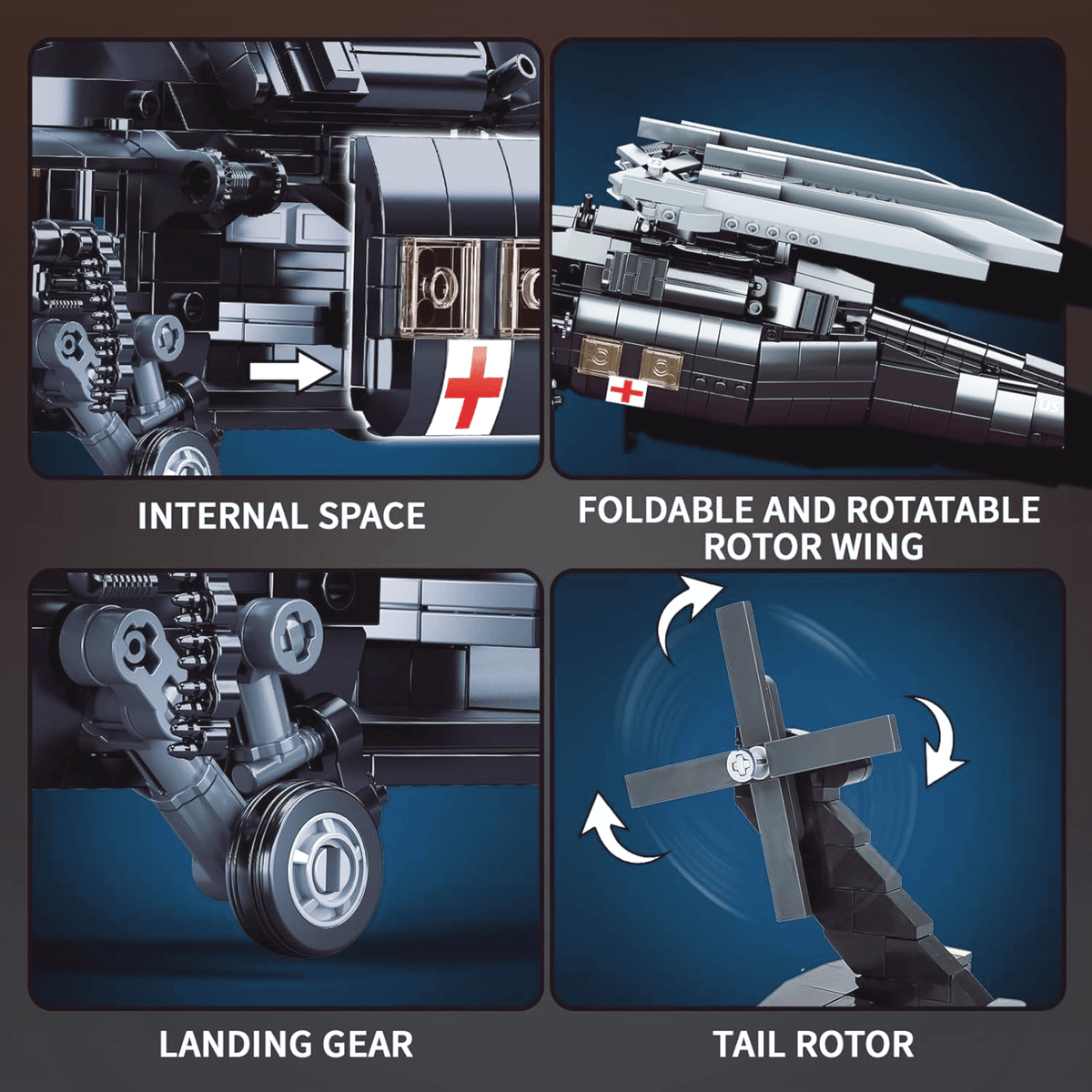 INTERNAL SPACE

FOLDABLE AND ROTATABLE ROTOR WING

LANDING GEAR

TAIL ROTOR