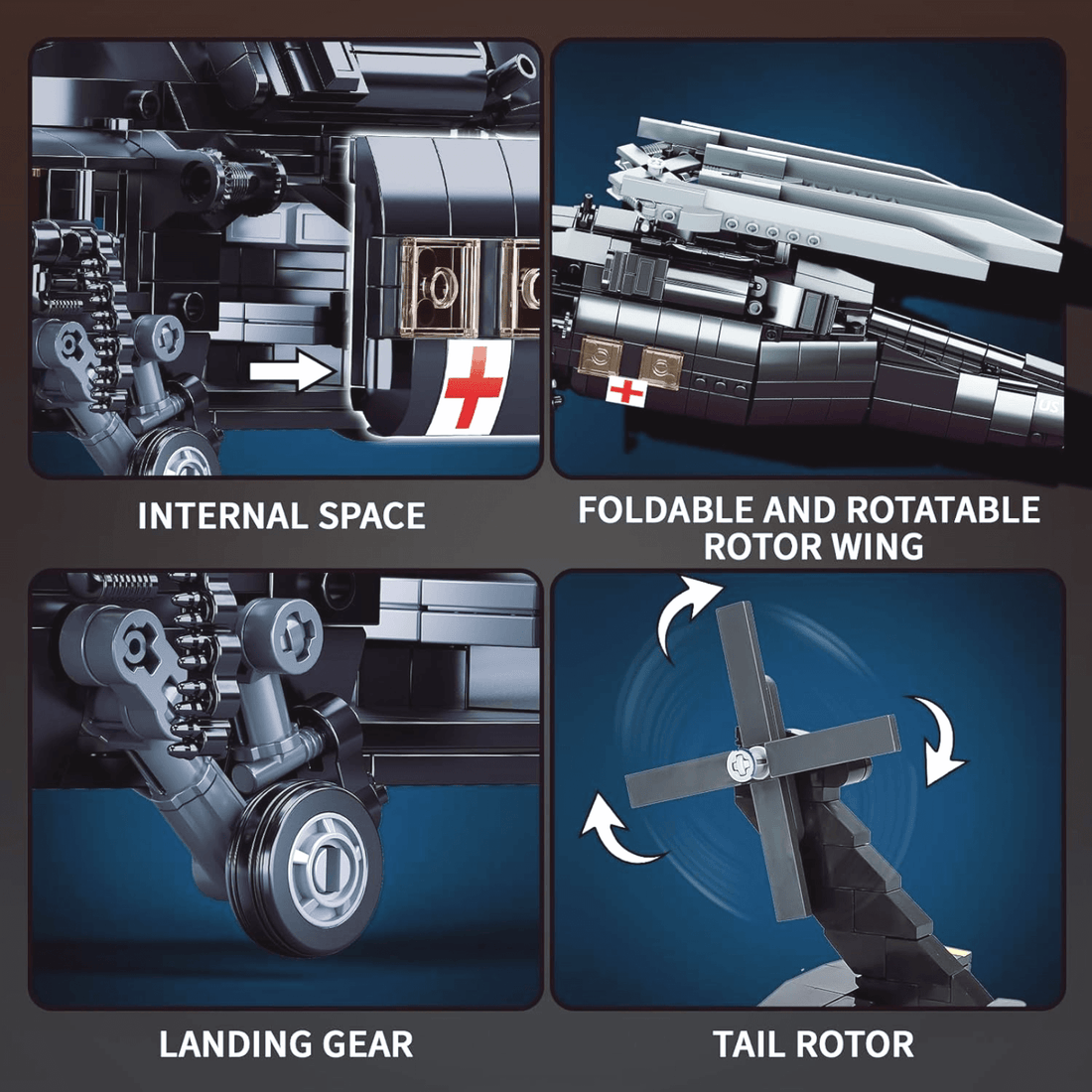 INTERNAL SPACE

FOLDABLE AND ROTATABLE ROTOR WING

LANDING GEAR

TAIL ROTOR