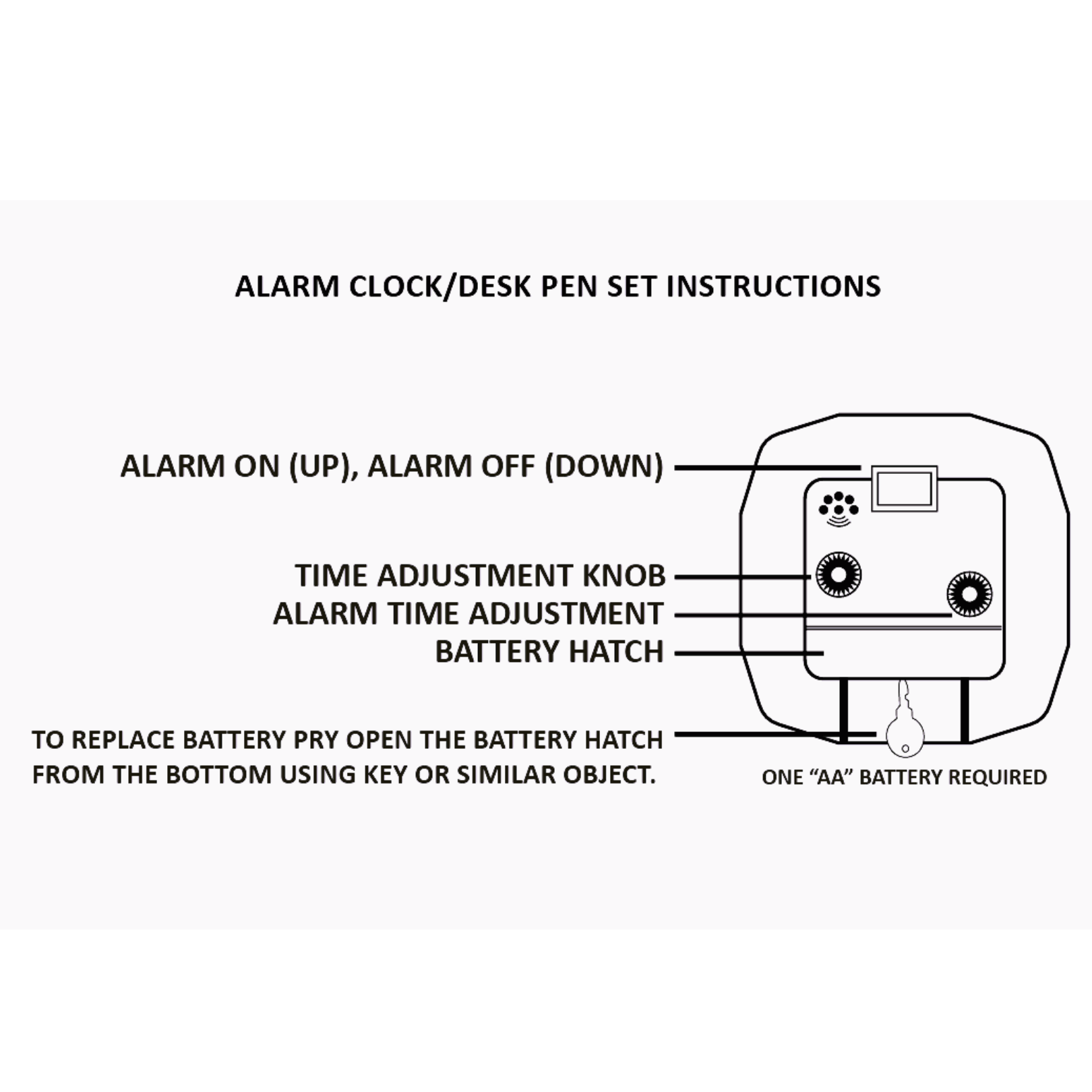 ALARM CLOCK/DESK PEN SET INSTRUCTIONS

ALARM ON (UP), ALARM OFF (DOWN)

TIME ADJUSTMENT KNOB
ALARM TIME ADJUSTMENT
BATTERY HATCH

TO REPLACE BATTERY PRY OPEN THE BATTERY HATCH FROM THE BOTTOM USING KEY OR SIMILAR OBJECT.

ONE “AA” BATTERY REQUIRED