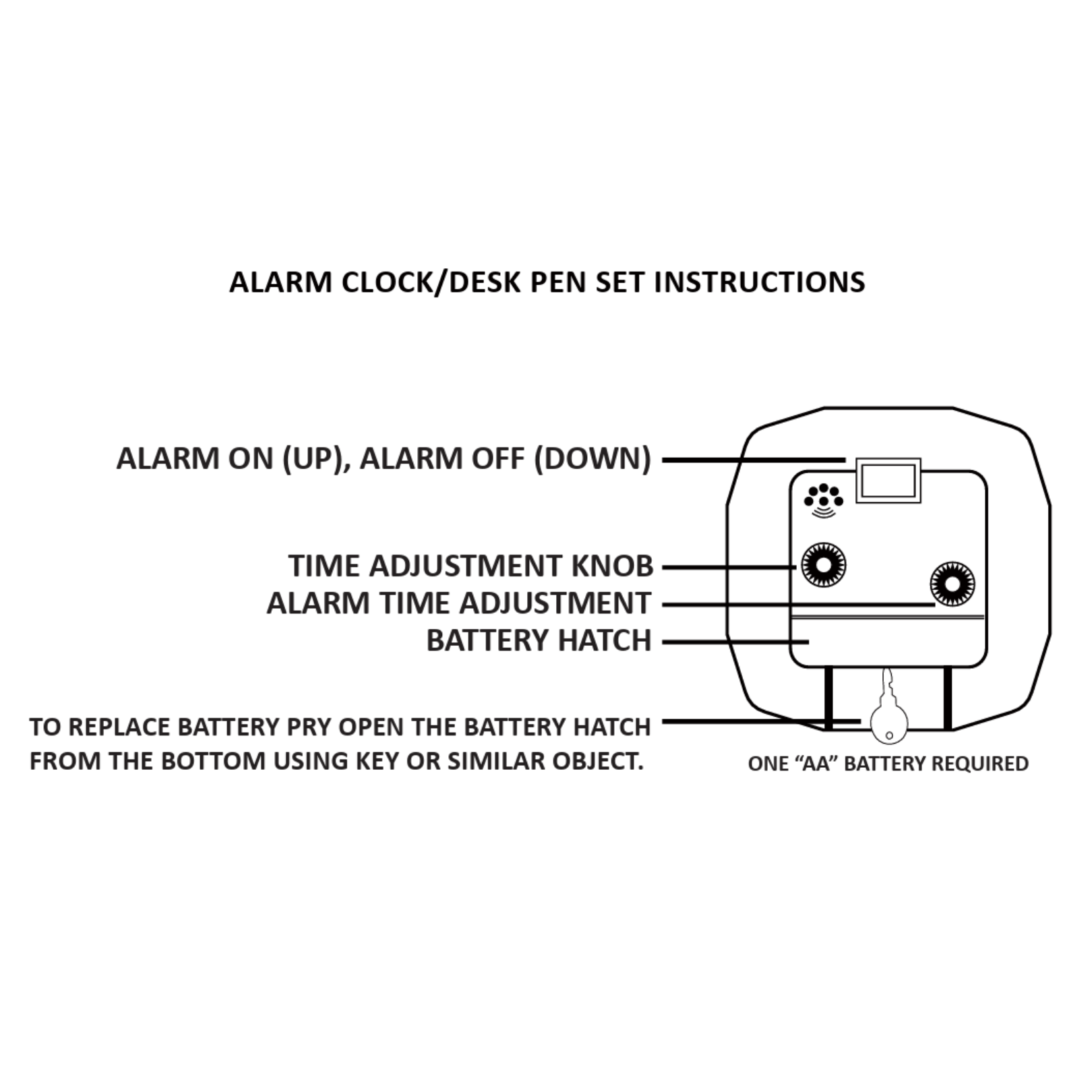 ALARM CLOCK/DESK PEN SET INSTRUCTIONS

ALARM ON (UP), ALARM OFF (DOWN)

TIME ADJUSTMENT KNOB

ALARM TIME ADJUSTMENT

BATTERY HATCH

TO REPLACE BATTERY PRY OPEN THE BATTERY HATCH FROM THE BOTTOM USING KEY OR SIMILAR OBJECT.

ONE “AA” BATTERY REQUIRED