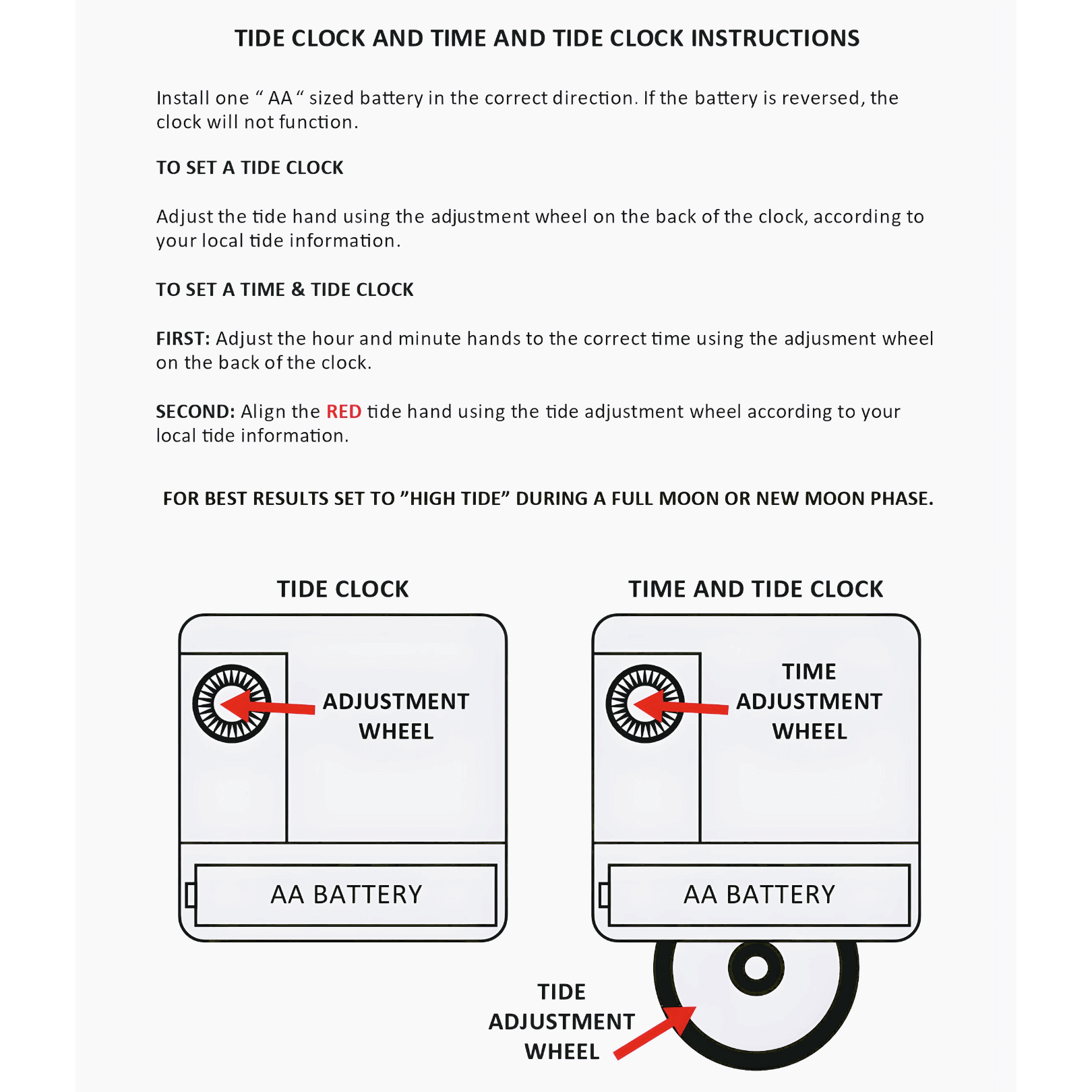 TIDE CLOCK AND TIME AND TIDE CLOCK INSTRUCTIONS

Install one “ AA “ sized battery in the correct direction. If the battery is reversed, the clock will not function.

TO SET A TIDE CLOCK

Adjust the tide hand using the adjustment wheel on the back of the clock, according to your local tide information.

TO SET A TIME & TIDE CLOCK

FIRST: Adjust the hour and minute hands to the correct time using the adjusment wheel on the back of the clock.

SECOND: Align the RED tide hand using the tide adjustment wheel according to your local tide information.

FOR BEST RESULTS SET TO ”HIGH TIDE” DURING A FULL MOON OR NEW MOON PHASE.

TIDE CLOCK

ADJUSTMENT WHEEL

AA BATTERY

TIME AND TIDE CLOCK

TIME ADJUSTMENT WHEEL

AA BATTERY

TIDE ADJUSTMENT WHEEL